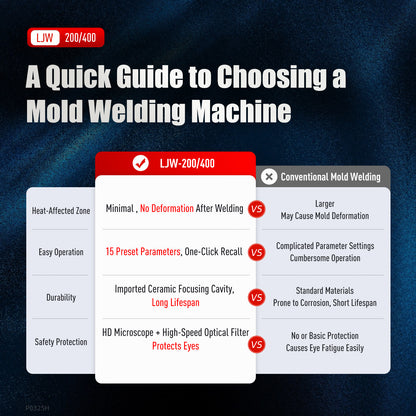 LJW 200/400

A Quick Guide to Choosing a Mold Welding Machine

| | LJW-200/400 | | Conventional Mold Welding |
|---|---|---|---|
| Heat-Affected Zone | Minimal , No Deformation After Welding | VS | Larger May Cause Mold Deformation |
| Easy Operation | 15 Preset Parameters, One-Click Recall | VS | Complicated Parameter Settings Cumbersome Operation |
| Durability | Imported Ceramic Focusing Cavity, Long Lifespan | VS | Standard Materials Prone to Corrosion, Short Lifespan |
| Safety Protection | HD Microscope + High-Speed Optical Filter Protects Eyes | VS | No or Basic Protection Causes Eye Fatigue Easily |

P0325H