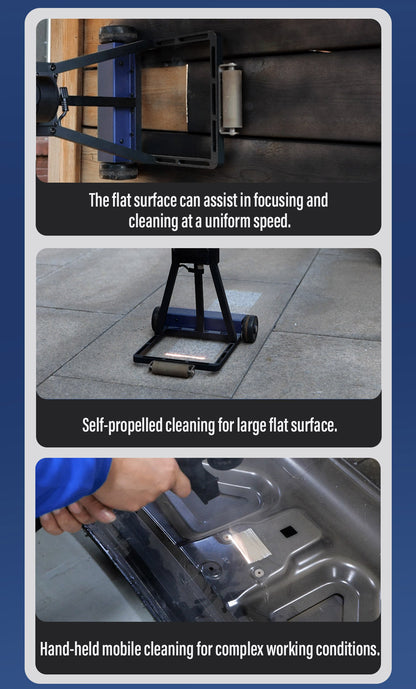 The flat surface can assist in focusing and cleaning at a uniform speed.

Self-propelled cleaning for large flat surface.

Hand-held mobile cleaning for complex working conditions.